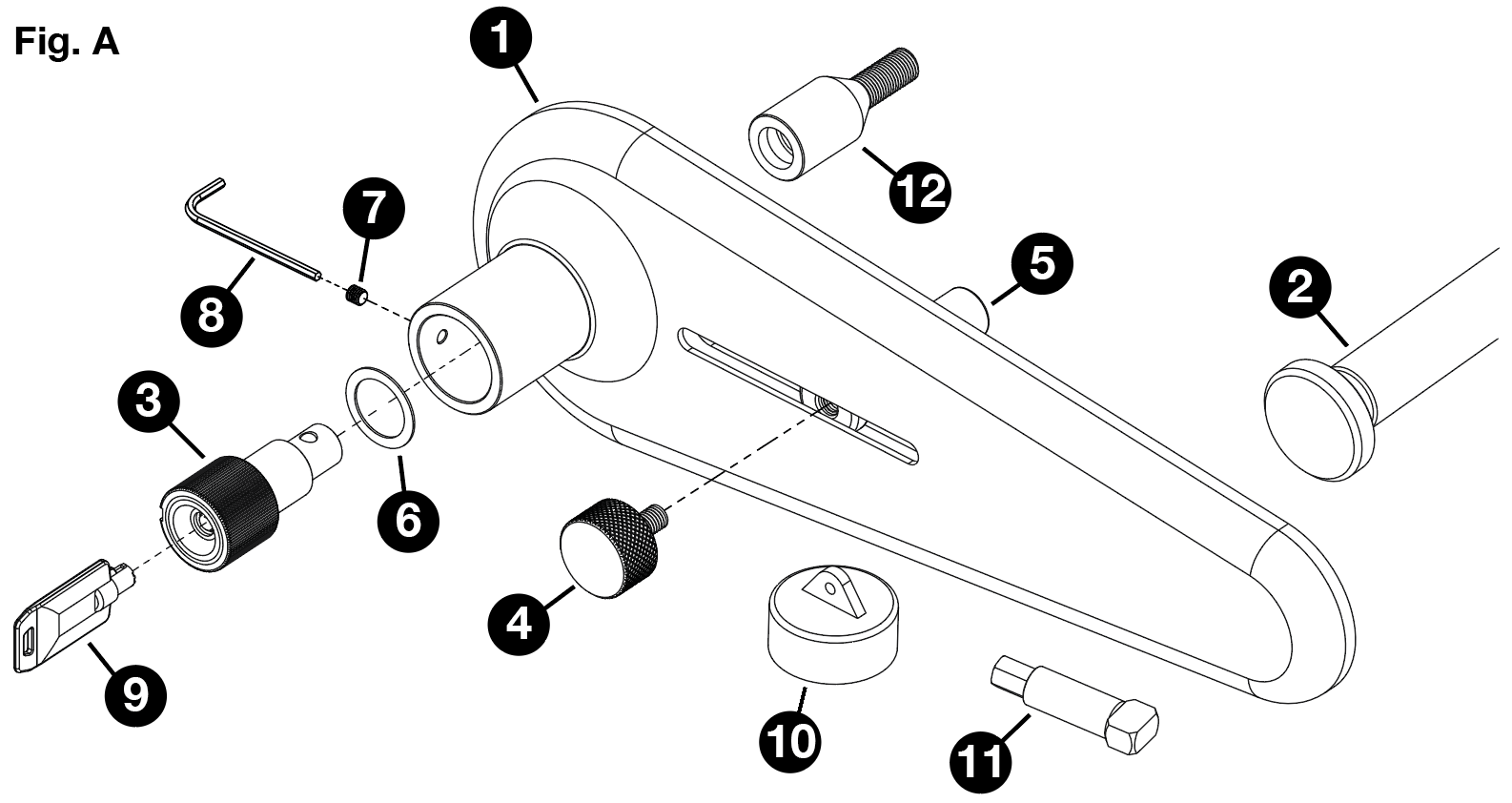 Fig. A

1

12

7

8

5

2

3

6

4

9

10

11